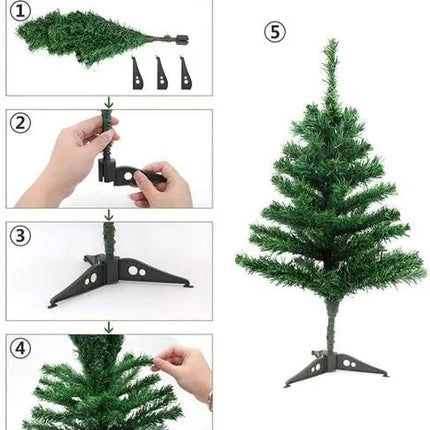 ①

②

③

④

⑤